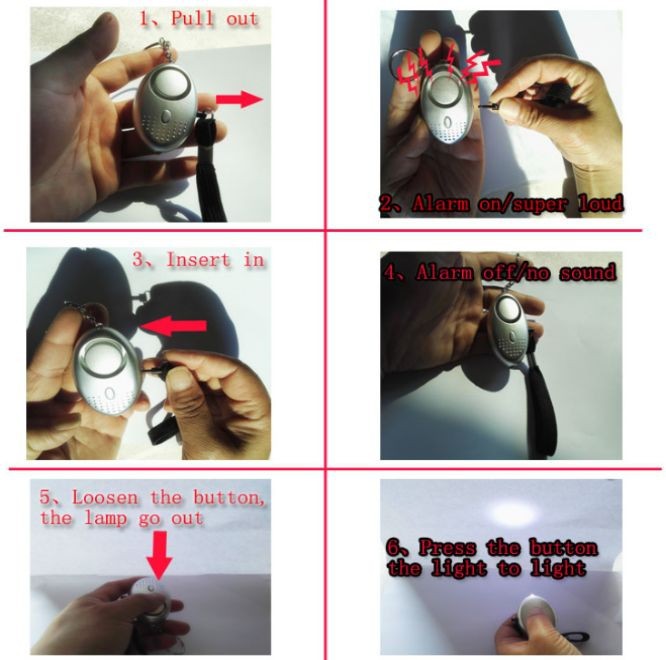 1、Pull out

2、Alarm on/super loud

3、Insert in

4、Alarm off/no sound

5、Loosen the button, the lamp go out

6、Press the button the light to light