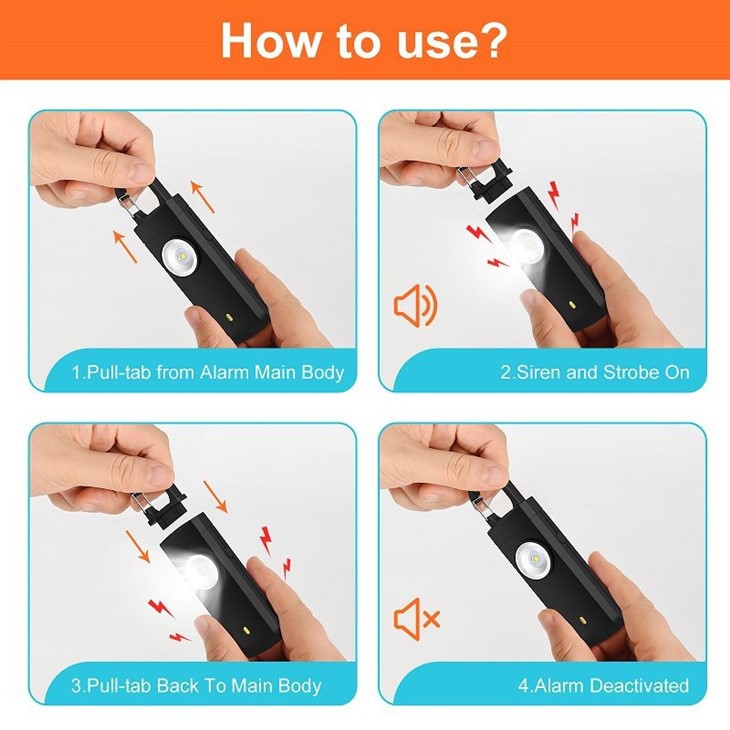 How to use?

1.Pull-tab from Alarm Main Body

2.Siren and Strobe On

3.Pull-tab Back To Main Body

4.Alarm Deactivated